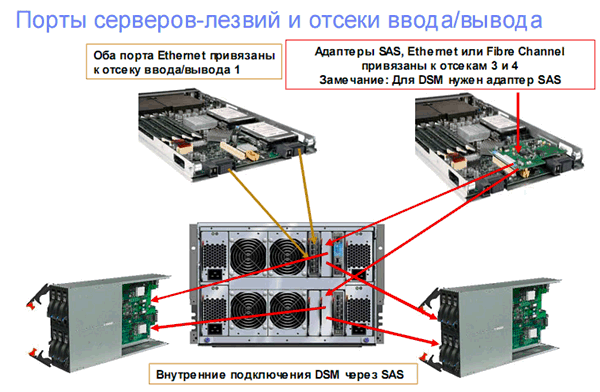 Порты серверов-лезвий и отсеки ввода/вывода

Оба порта Ethernet привязаны к отсеку ввода/вывода 1

Адаптеры SAS, Ethernet или Fibre Channel привязаны к отсекам 3 и 4
Замечание: Для DSM нужен адаптер SAS

Внутренние подключения DSM через SAS